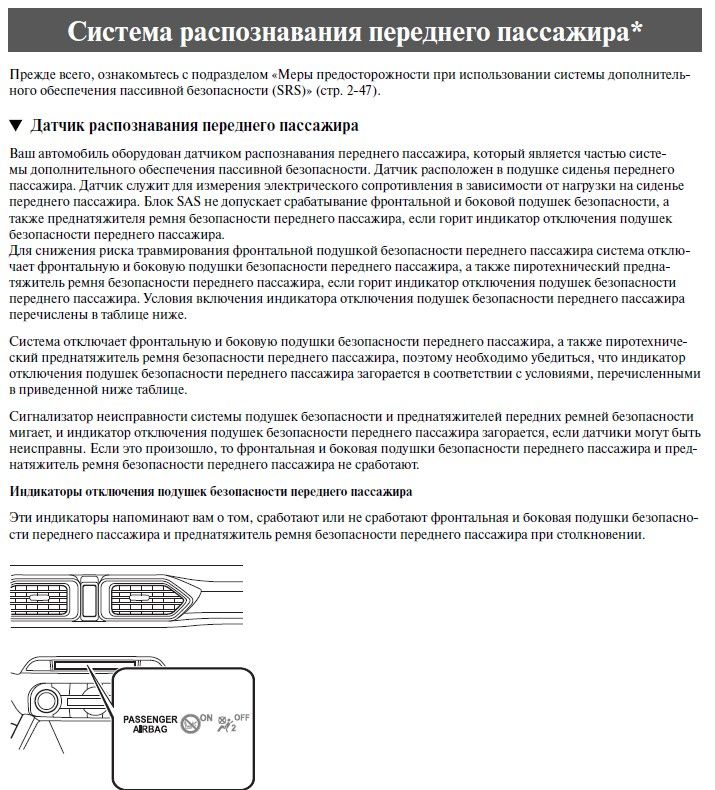 Система распознавания переднего пассажира*

Прежде всего, ознакомьтесь с подразделом «Меры предосторожности при использовании системы дополнительного обеспечения пассивной безопасности (SRS)» (стр. 2-47).

▼ Датчик распознавания переднего пассажира

Ваш автомобиль оборудован датчиком распознавания переднего пассажира, который является частью системы дополнительного обеспечения пассивной безопасности. Датчик расположен в подушке сиденья переднего пассажира. Датчик служит для измерения электрического сопротивления в зависимости от нагрузки на сиденье переднего пассажира. Блок SAS не допускает срабатывание фронтальной и боковой подушек безопасности, а также преднатяжителя ремня безопасности переднего пассажира, если горит индикатор отключения подушек безопасности переднего пассажира.
Для снижения риска травмирования фронтальной подушкой безопасности переднего пассажира система отключает фронтальную и боковую подушки безопасности переднего пассажира, а также пиротехнический преднатяжитель ремня безопасности переднего пассажира, если горит индикатор отключения подушек безопасности переднего пассажира. Условия включения индикатора отключения подушек безопасности переднего пассажира перечислены в таблице ниже.

Система отключает фронтальную и боковую подушки безопасности переднего пассажира, а также пиротехнический преднатяжитель ремня безопасности переднего пассажира, поэтому необходимо убедиться, что индикатор отключения подушек безопасности переднего пассажира загорается в соответствии с условиями, перечисленными в приведенной ниже таблице.

Сигнализатор неисправности системы подушек безопасности и преднатяжителей передних ремней безопасности мигает, и индикатор отключения подушек безопасности переднего пассажира загорается, если датчики могут быть неисправны. Если это произошло, то фронтальная и боковая подушки безопасности переднего пассажира и преднатяжитель ремня безопасности переднего пассажира не сработают.

Индикаторы отключения подушек безопасности переднего пассажира

Эти индикаторы напоминают вам о том, сработают или не сработают фронтальная и боковая подушки безопасности переднего пассажира и преднатяжитель ремня безопасности переднего пассажира при столкновении.

PASSENGER AIRBAG ON OFF 2