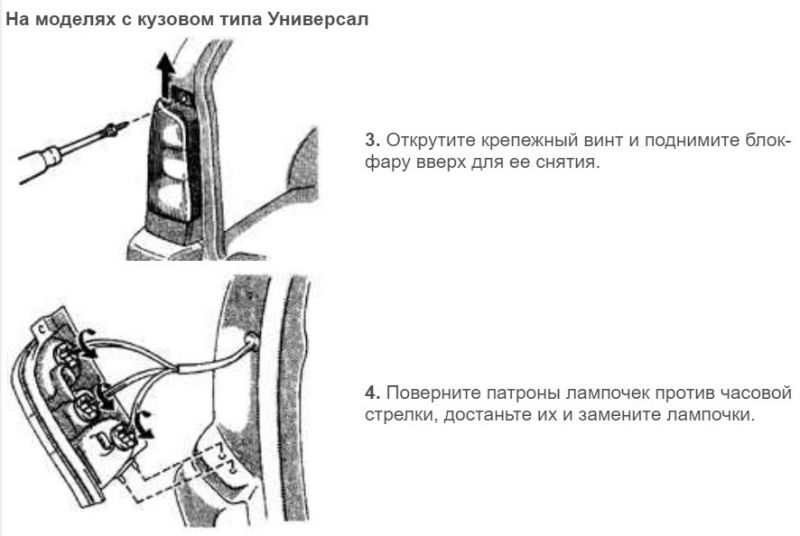 На моделях с кузовом типа Универсал

3. Открутите крепежный винт и поднимите блок-фару вверх для ее снятия.

4. Поверните патроны лампочек против часовой стрелки, достаньте их и замените лампочки.