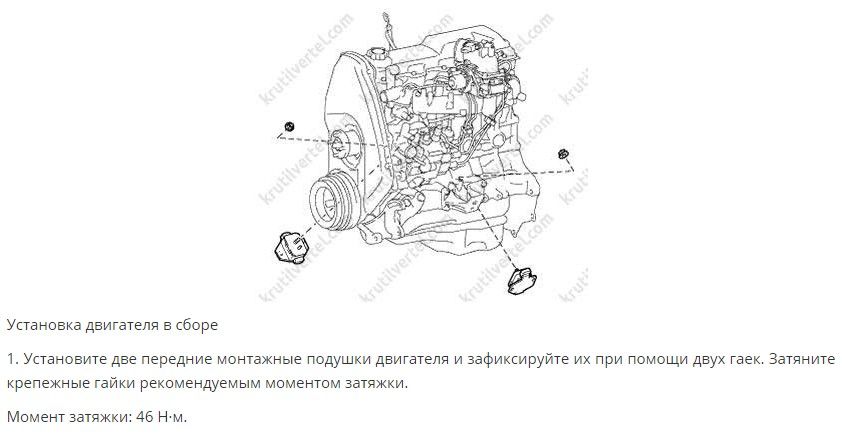 krutilvertel.com

Установка двигателя в сборе

1. Установите две передние монтажные подушки двигателя и зафиксируйте их при помощи двух гаек. Затяните крепежные гайки рекомендуемым моментом затяжки.

Момент затяжки: 46 Н·м.