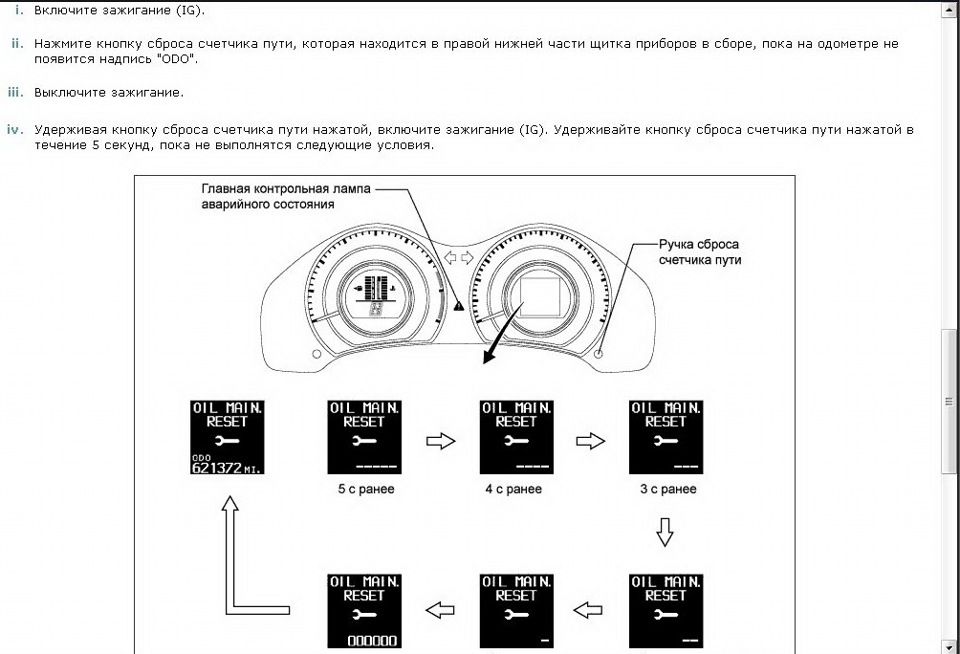 i. Включите зажигание (IG).

ii. Нажмите кнопку сброса счетчика пути, которая находится в правой нижней части щитка приборов в сборе, пока на одометре не появится надпись "ODO".

iii. Выключите зажигание.

iv. Удерживая кнопку сброса счетчика пути нажатой, включите зажигание (IG). Удерживайте кнопку сброса счетчика пути нажатой в течение 5 секунд, пока не выполнятся следующие условия.

Главная контрольная лампа аварийного состояния

Ручка сброса счетчика пути

OIL MAIN. RESET
ODO 621372 MI.

OIL MAIN. RESET
-----
5 с ранее

OIL MAIN. RESET
----
4 с ранее

OIL MAIN. RESET
---
3 с ранее

OIL MAIN. RESET
000000

OIL MAIN. RESET
-

OIL MAIN. RESET
--