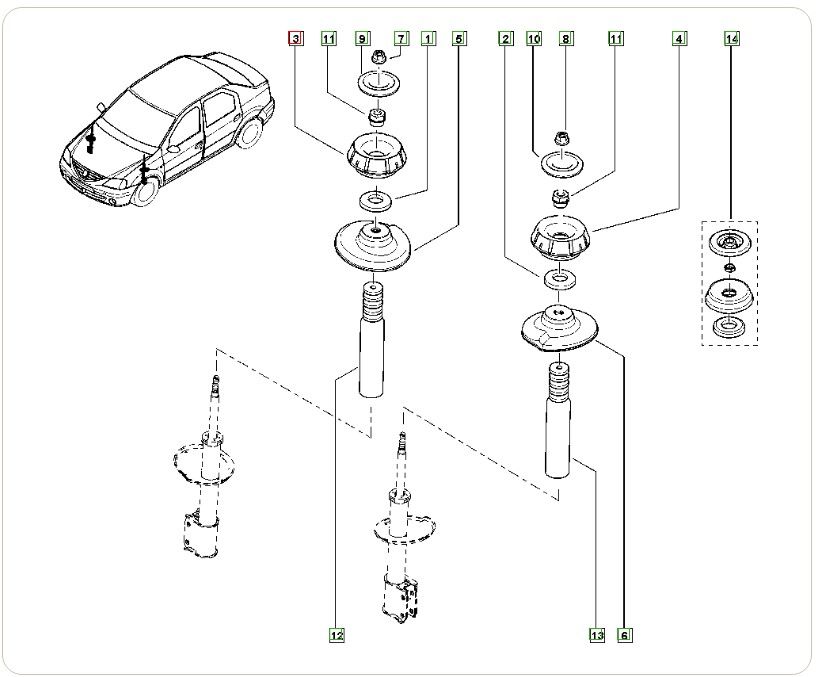 3
11
9
7
1
5
2
10
8
11
4
14
12
13
6