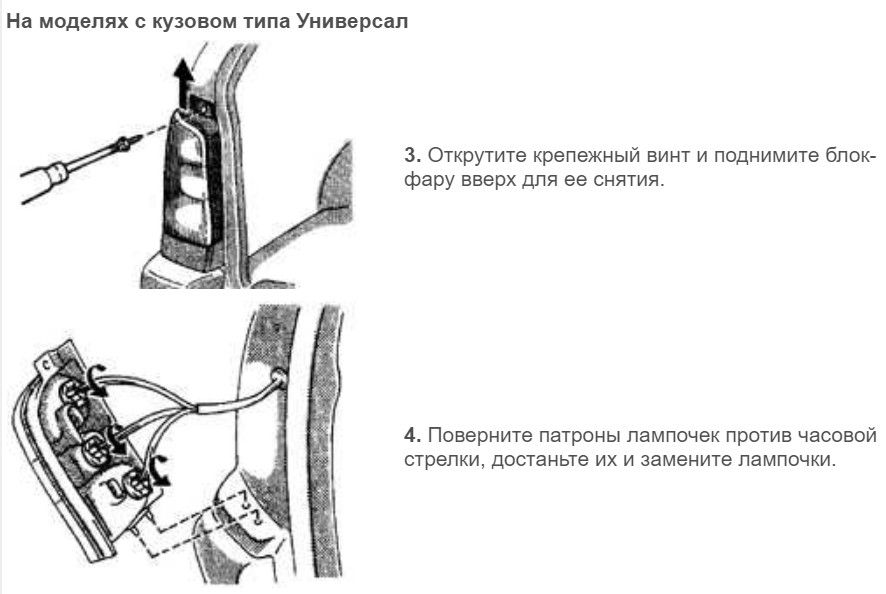 На моделях с кузовом типа Универсал

3. Открутите крепежный винт и поднимите блок-фару вверх для ее снятия.

4. Поверните патроны лампочек против часовой стрелки, достаньте их и замените лампочки.