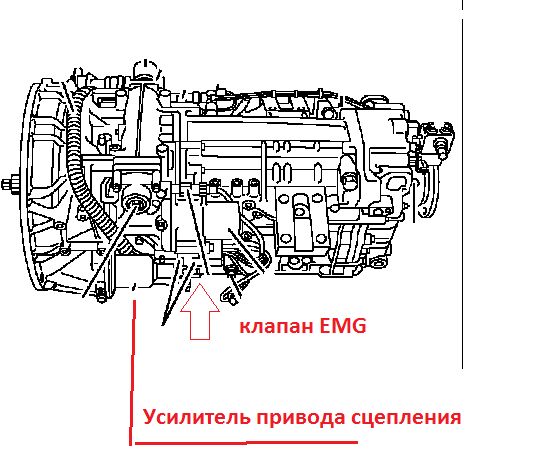 клапан EMG

Усилитель привода сцепления