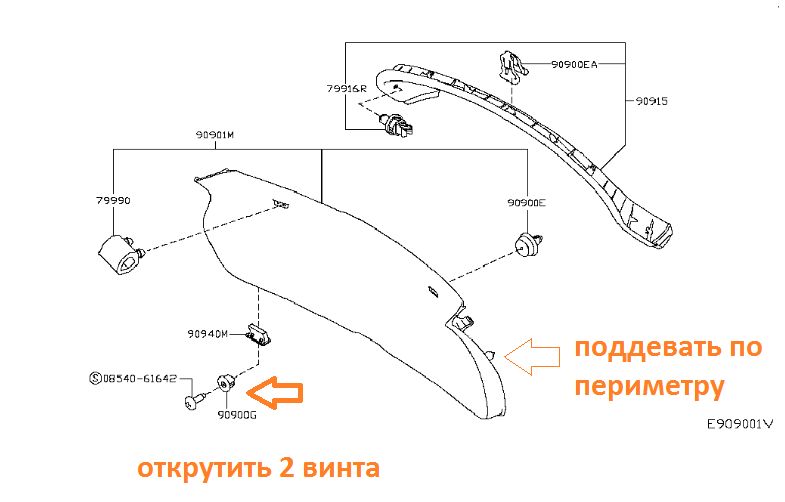 90900EA
79916R
90915
90901M
79990
90900E
90940M
Ⓢ08540-61642
90900G
поддевать по периметру
E909001V
открутить 2 винта