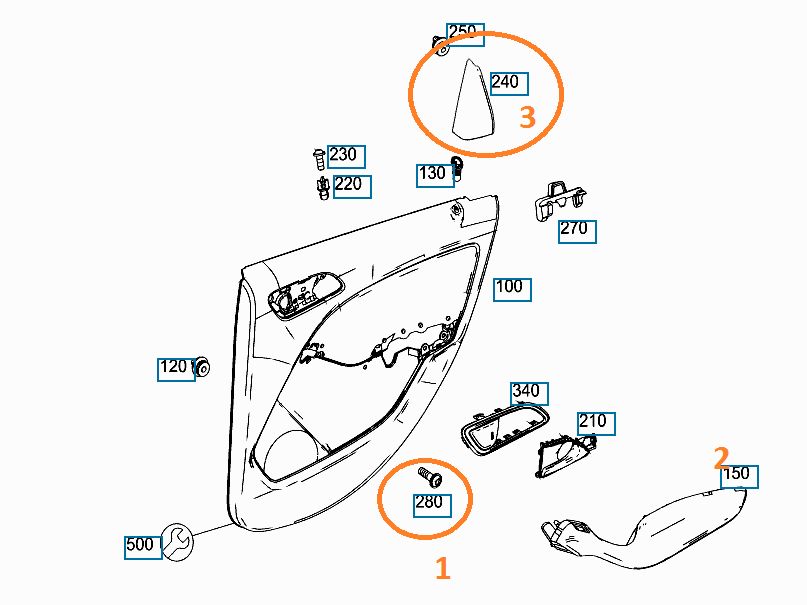 250
240
3
230
220
130
270
100
120
340
210
2
150
280
500
1