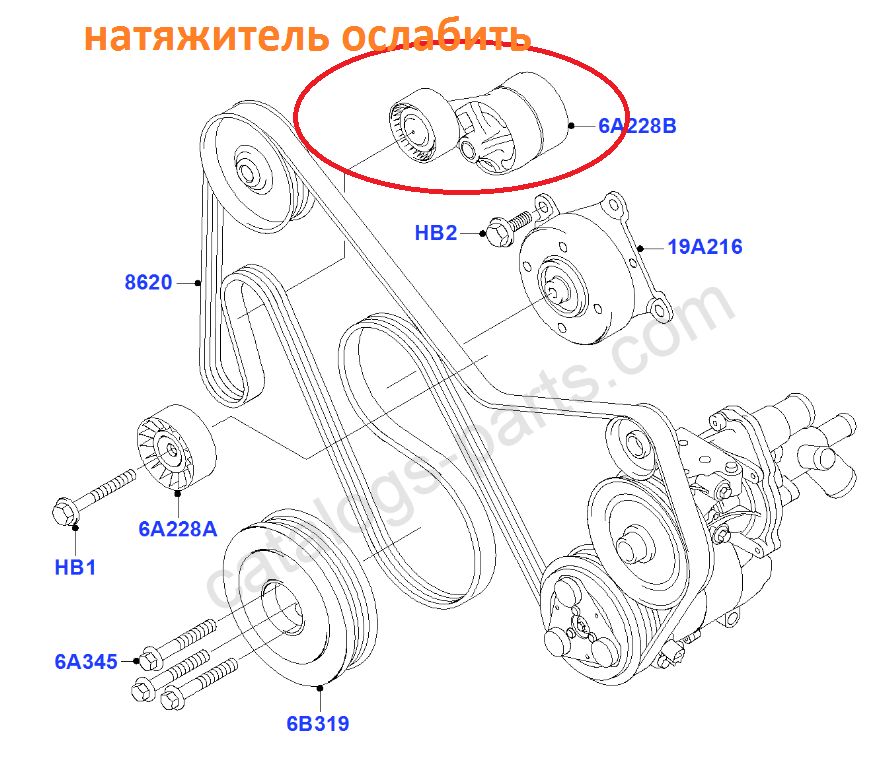 натяжитель ослабить

6A228B

HB2

19A216

8620

6A228A

HB1

6A345

6B319

catalogs-parts.com