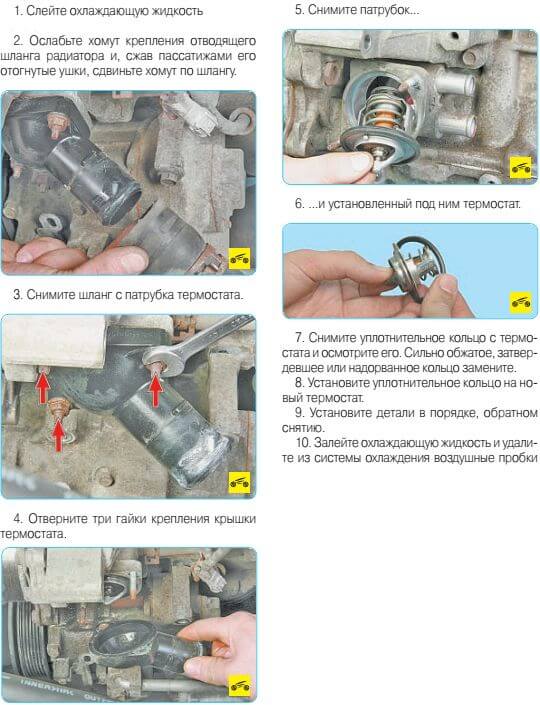 1. Слейте охлаждающую жидкость

2. Ослабьте хомут крепления отводящего шланга радиатора и, сжав пассатижами его отогнутые ушки, сдвиньте хомут по шлангу.

3. Снимите шланг с патрубка термостата.

4. Отверните три гайки крепления крышки термостата.

5. Снимите патрубок...

6. ...и установленный под ним термостат.

7. Снимите уплотнительное кольцо с термостата и осмотрите его. Сильно обжатое, затвердевшее или надорванное кольцо замените.

8. Установите уплотнительное кольцо на новый термостат.

9. Установите детали в порядке, обратном снятию.

10. Залейте охлаждающую жидкость и удалите из системы охлаждения воздушные пробки